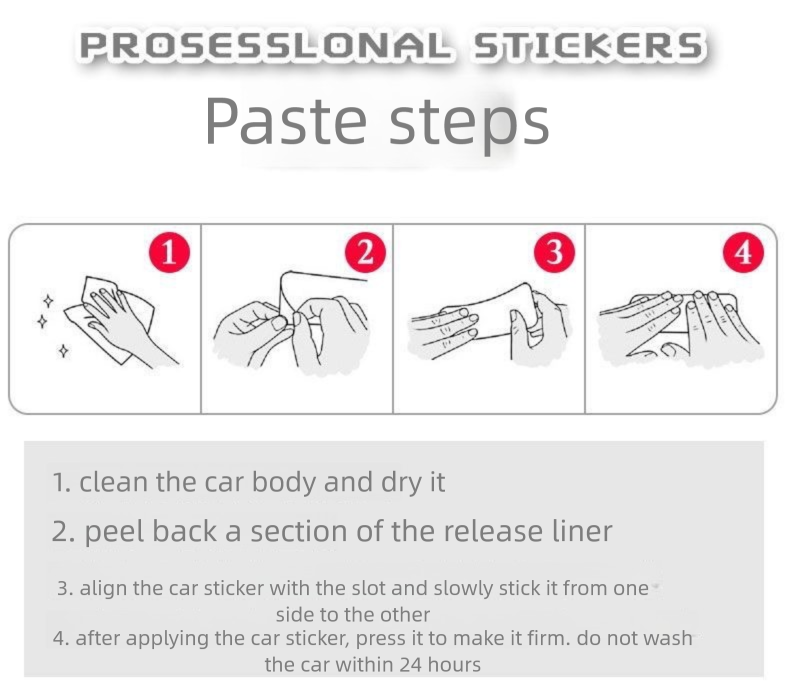 PROSESSLONAL STICKERS

Paste steps

1

2

3

4

1. clean the car body and dry it

2. peel back a section of the release liner

3. align the car sticker with the slot and slowly stick it from one side to the other

4. after applying the car sticker, press it to make it firm. do not wash the car within 24 hours